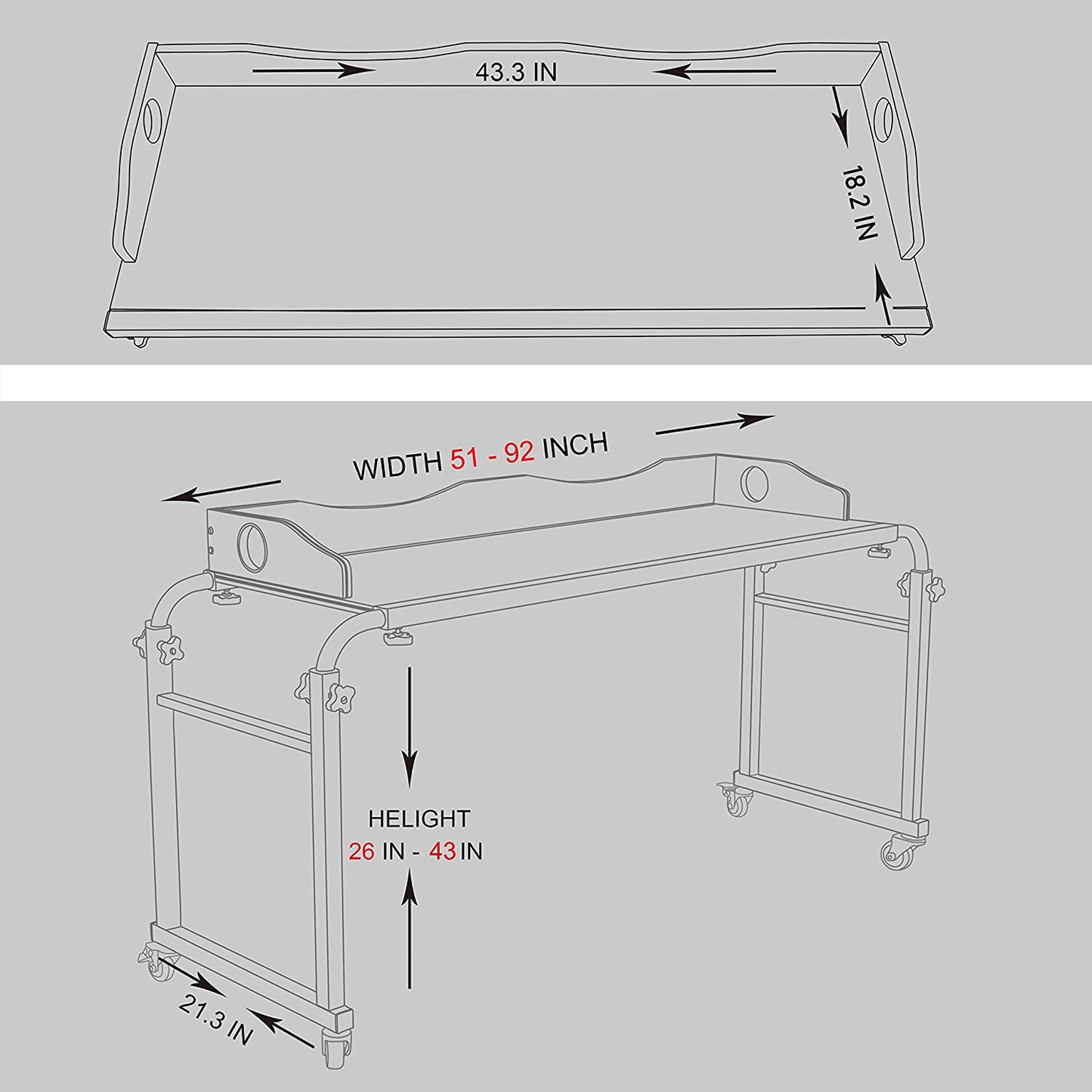 43.3 IN

18.2 IN

WIDTH 51 - 92 INCH

HELIGHT
26 IN - 43 IN

21.3 IN