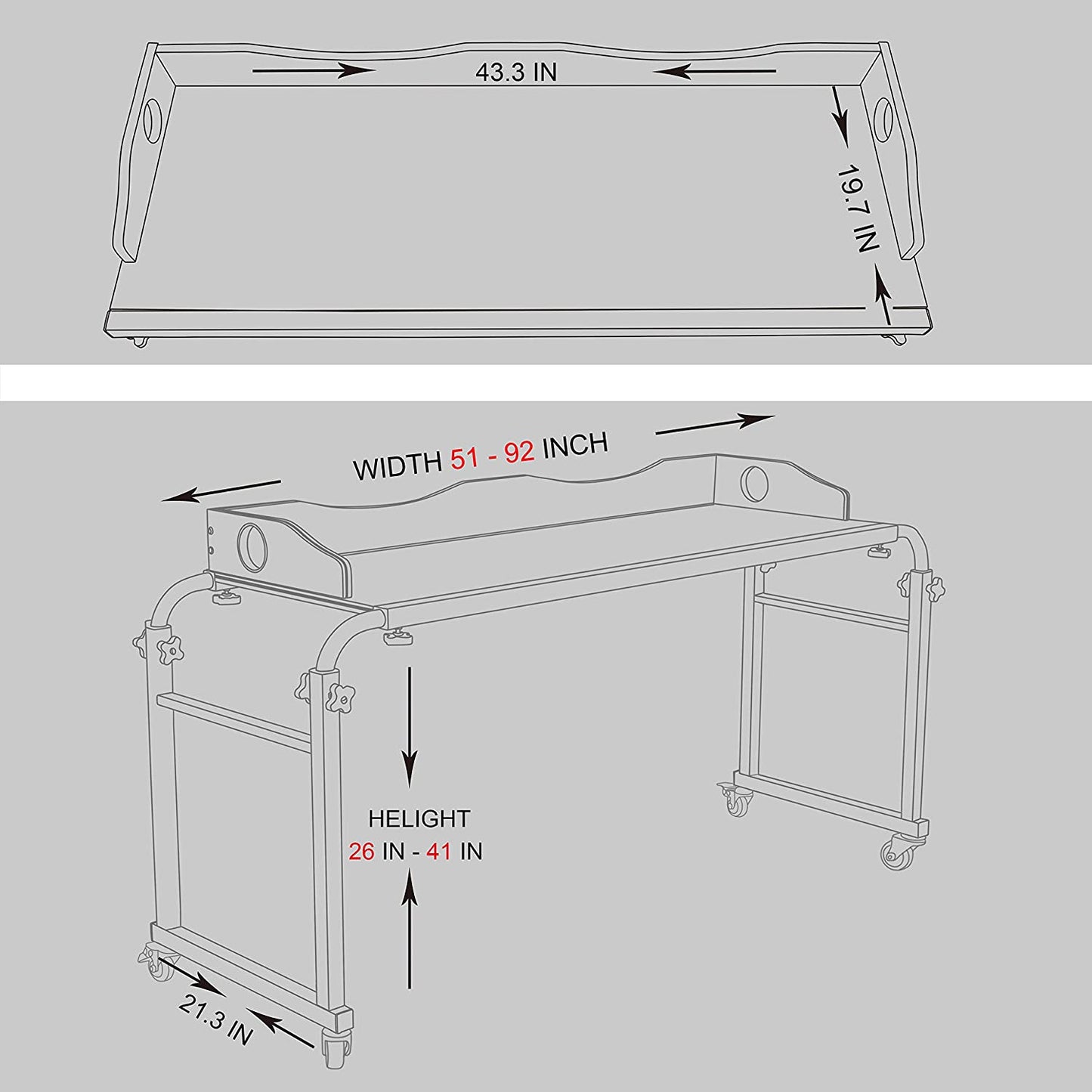 43.3 IN

19.7 IN

WIDTH 51 - 92 INCH

HELIGHT
26 IN - 41 IN

21.3 IN