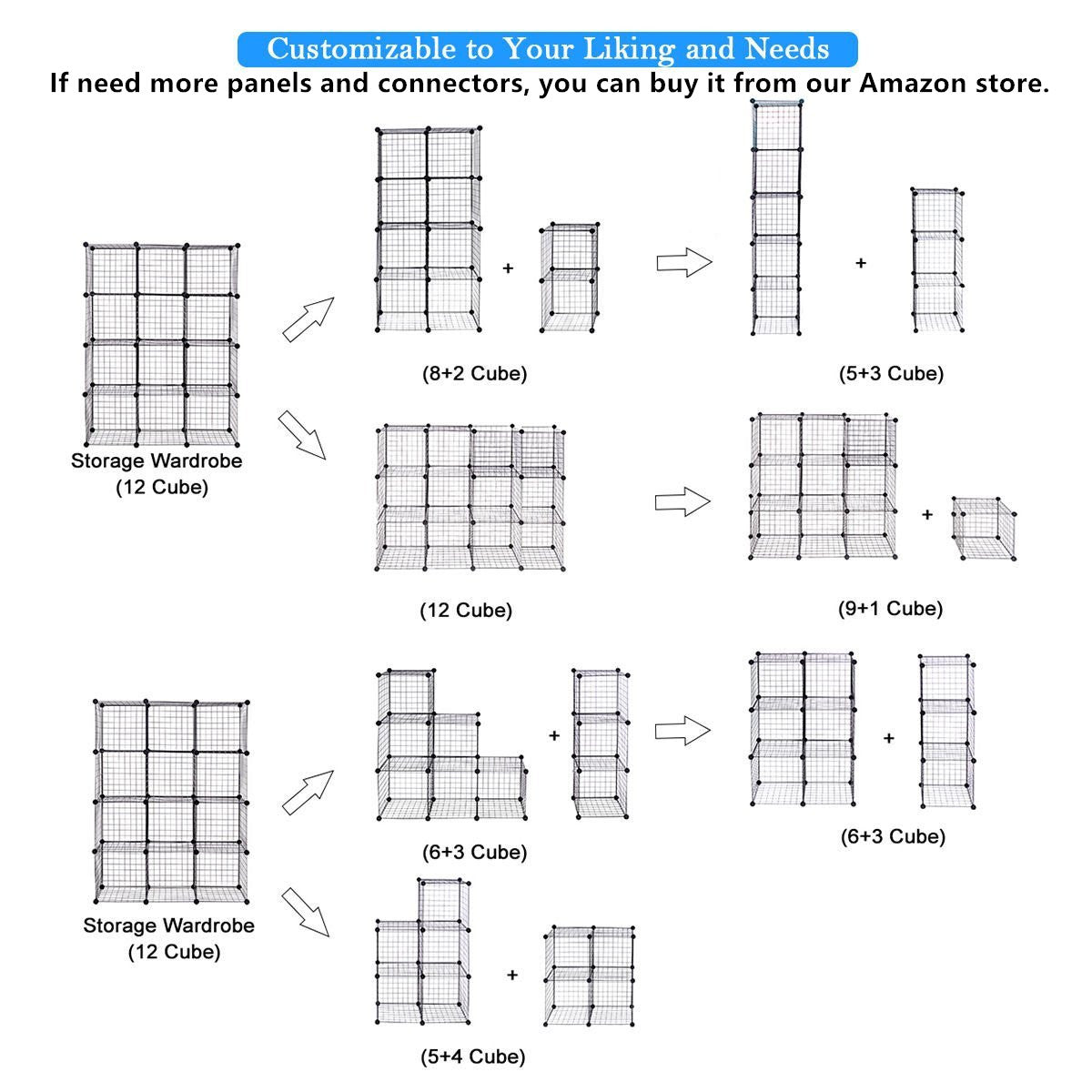 Customizable to Your Liking and Needs

If need more panels and connectors, you can buy it from our Amazon store.

Storage Wardrobe
(12 Cube)

+

(8+2 Cube)

+

(5+3 Cube)

(12 Cube)

+

(9+1 Cube)

Storage Wardrobe
(12 Cube)

+

(6+3 Cube)

+

(6+3 Cube)

+

(5+4 Cube)