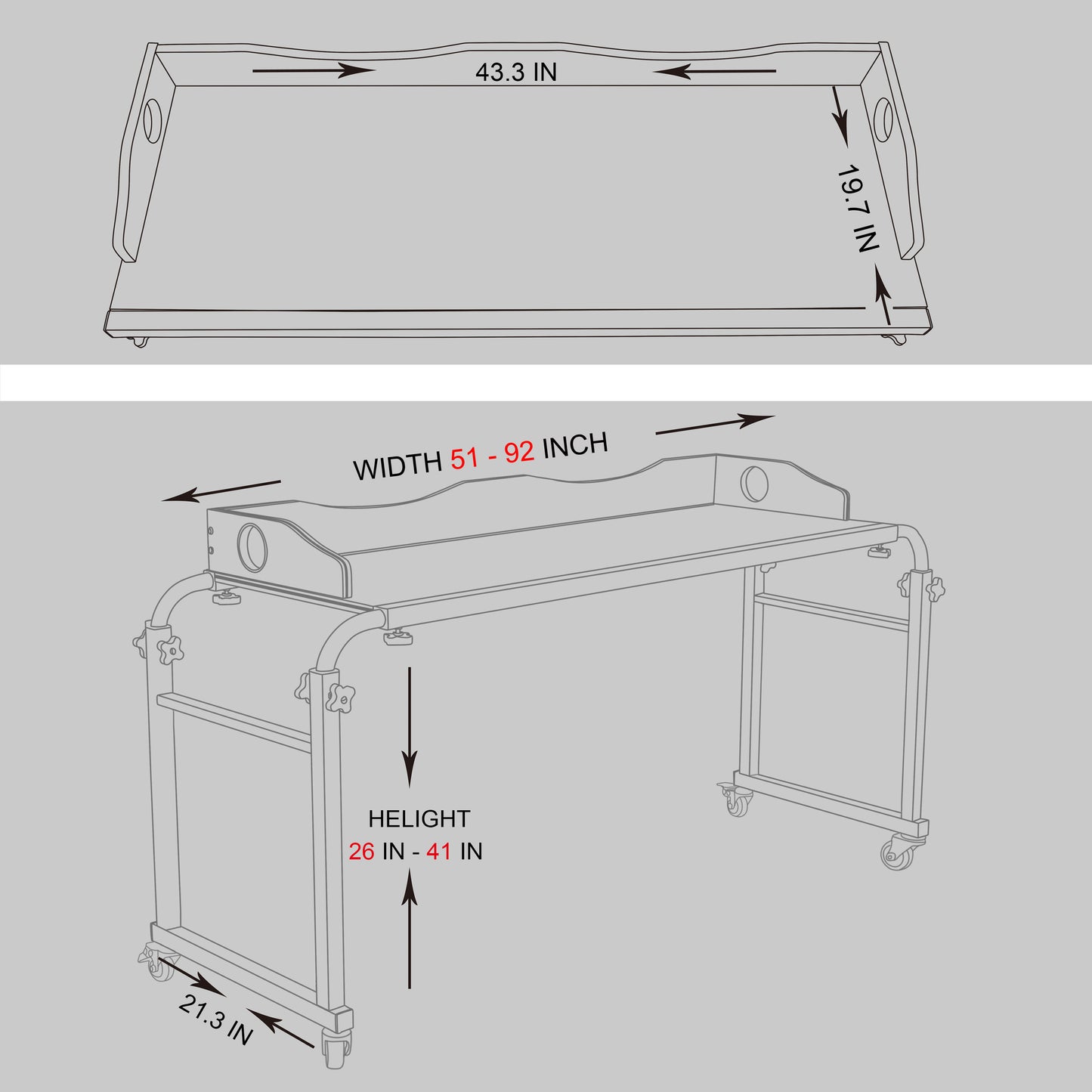 43.3 IN

19.7 IN

WIDTH 51 - 92 INCH

HELIGHT
26 IN - 41 IN

21.3 IN